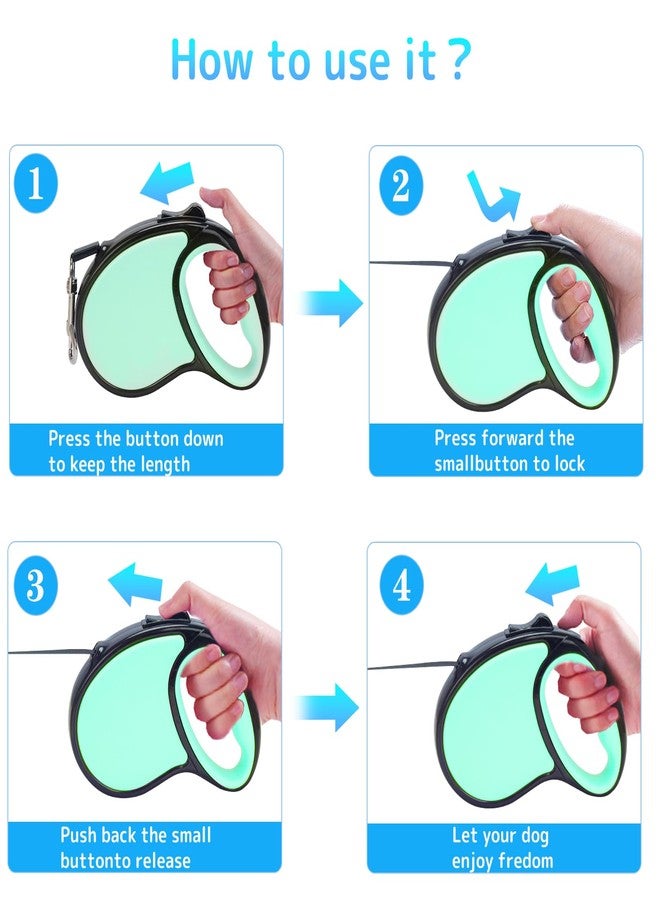 How to use it ?

1

Press the button down to keep the length

2

Press forward the smallbutton to lock

3

Push back the small buttonto release

4

Let your dog enjoy fredom